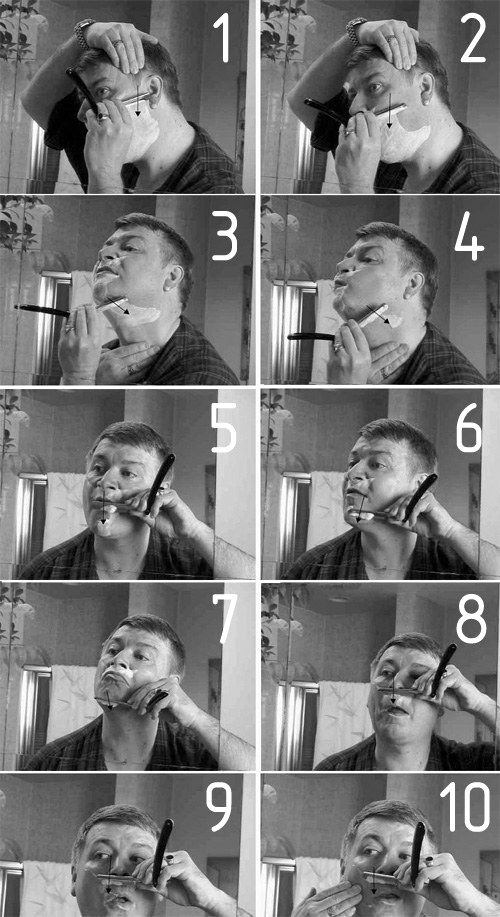 1
2
3
4
5
6
7
8
9
10